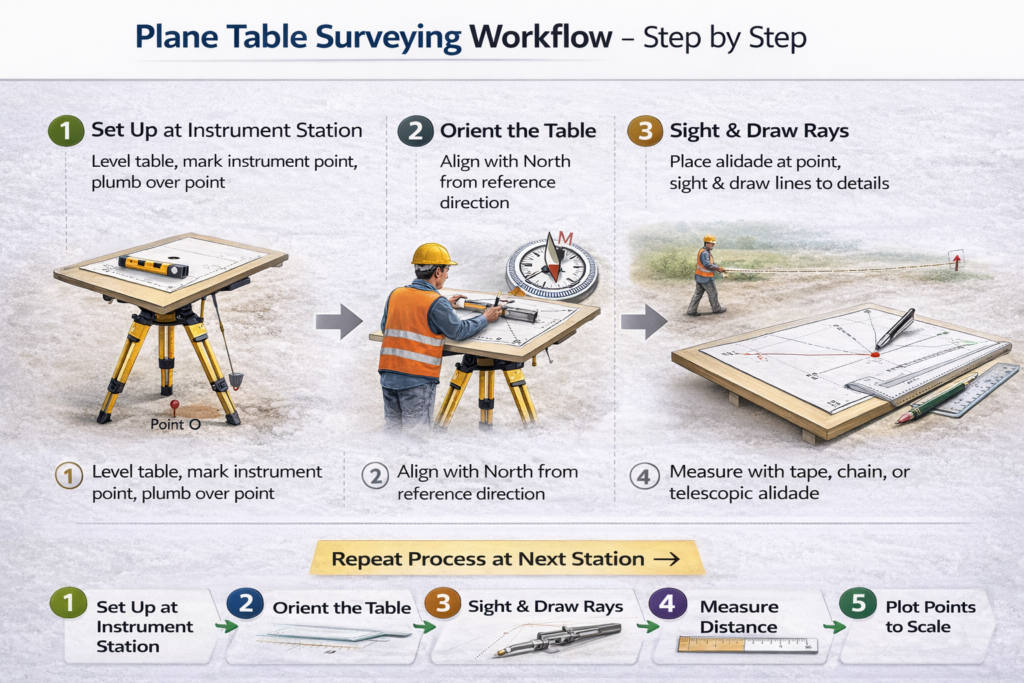 Plane Table Surveying Workflow – Step by Step

1 Set Up at Instrument Station
Level table, mark instrument point, plumb over point

2 Orient the Table
Align with North from reference direction

3 Sight & Draw Rays
Place alidade at point, sight & draw lines to details

M

Point O

1 Level table, mark instrument point, plumb over point

2 Align with North from reference direction

4 Measure with tape, chain, or telescopic alidade

Repeat Process at Next Station →

1 Set Up at Instrument Station

2 Orient the Table

3 Sight & Draw Rays

4 Measure Distance

5 Plot Points to Scale